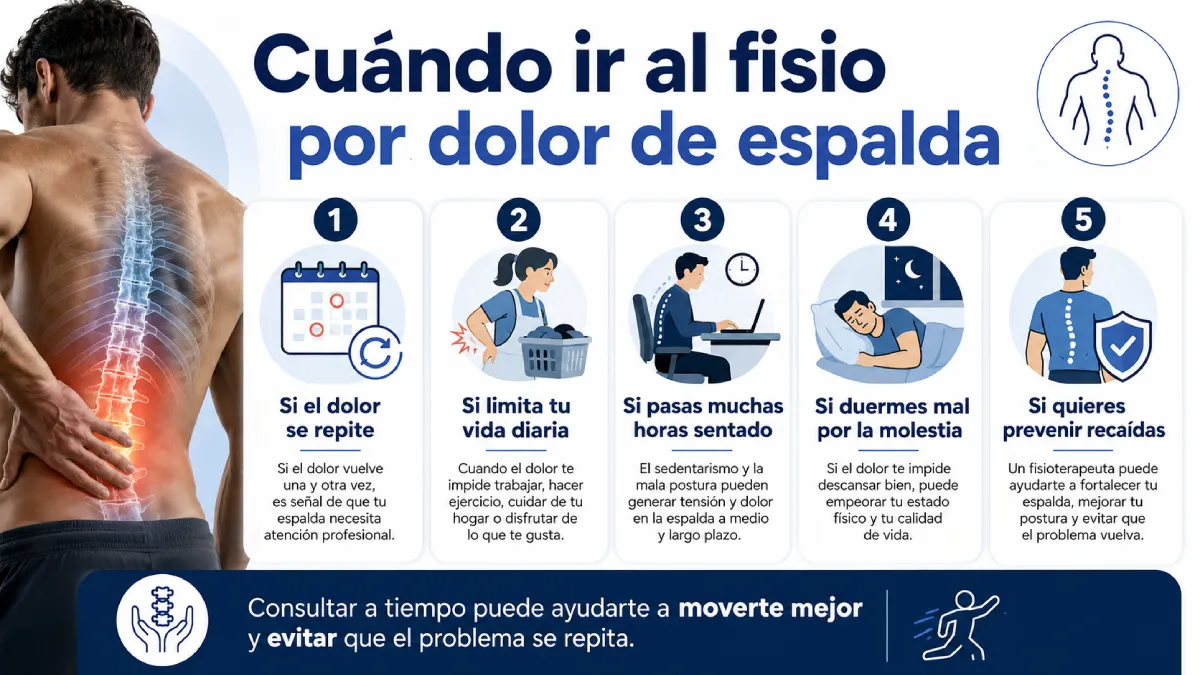 Cuándo ir al fisio
por dolor de espalda

1
Si el dolor se repite
Si el dolor vuelve una y otra vez, es señal de que tu espalda necesita atención profesional.

2
Si limita tu vida diaria
Cuando el dolor te impide trabajar, hacer ejercicio, cuidar de tu hogar o disfrutar de lo que te gusta.

3
Si pasas muchas horas sentado
El sedentarismo y la mala postura pueden generar tensión y dolor en la espalda a medio y largo plazo.

4
Si duermes mal por la molestia
Si el dolor te impide descansar bien, puede empeorar tu estado físico y tu calidad de vida.

5
Si quieres prevenir recaídas
Un fisioterapeuta puede ayudarte a fortalecer tu espalda, mejorar tu postura y evitar que el problema vuelva.

Consultar a tiempo puede ayudarte a moverte mejor y evitar que el problema se repita.